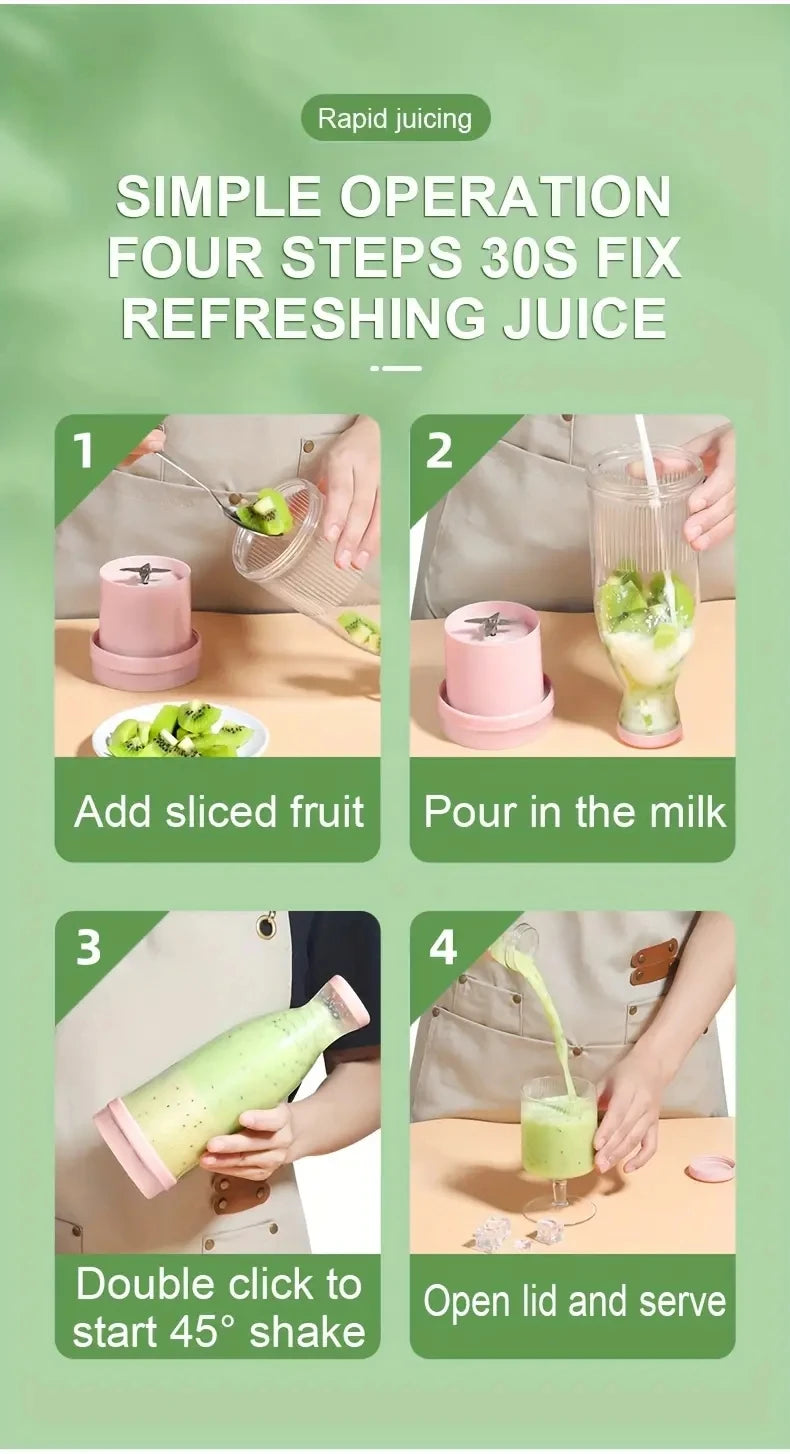 Rapid juicing

SIMPLE OPERATION FOUR STEPS 30S FIX REFRESHING JUICE

1

Add sliced fruit

2

Pour in the milk

3

Double click to start 45° shake

4

Open lid and serve